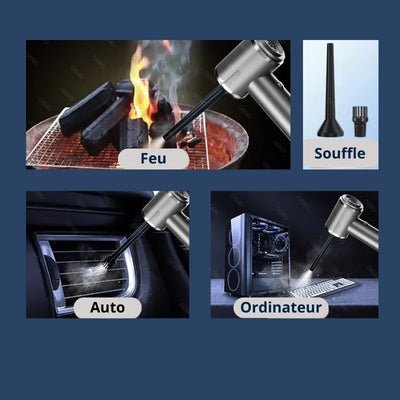 Feu

Souffle

Auto

Ordinateur